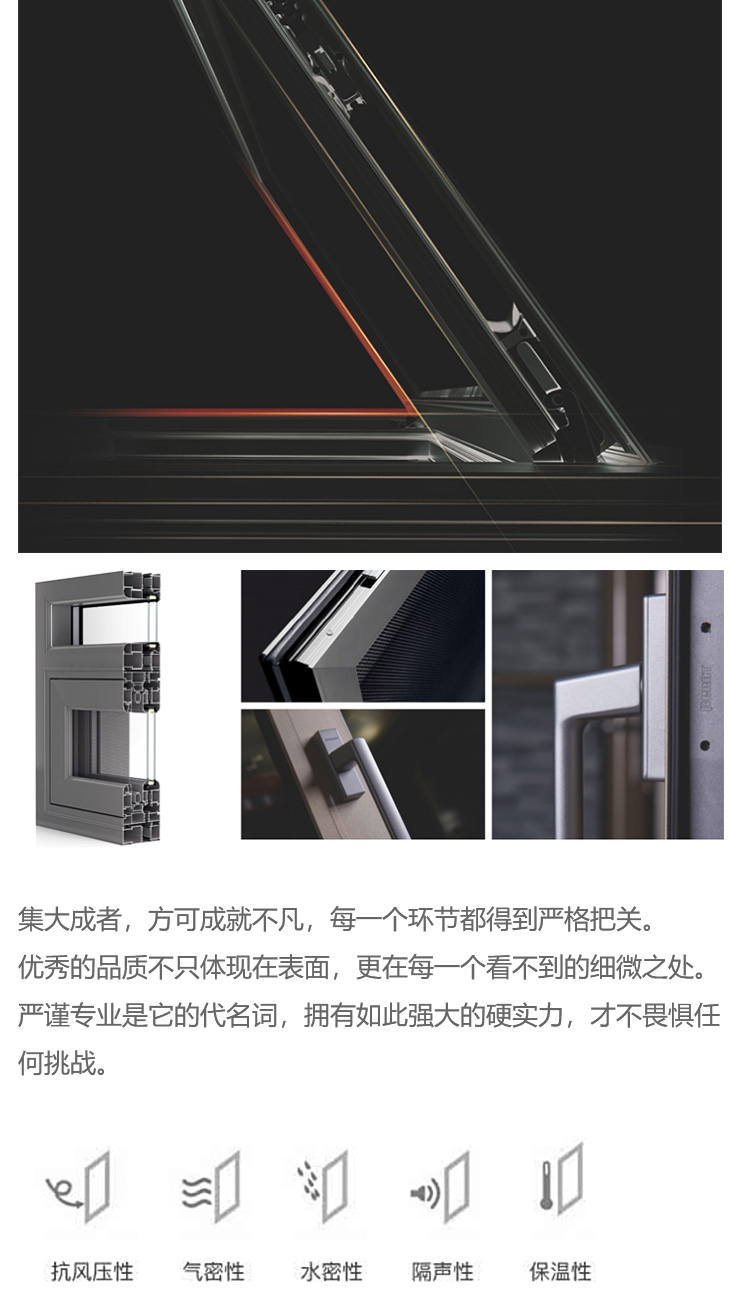 集大成者，方可成就不凡，每一个环节都得到严格把关。
优秀的品质不只体现在表面，更在每一个看不到的细微之处。
严谨专业是它的代名词，拥有如此强大的硬实力，才不畏惧任何挑战。

抗风压性
气密性
水密性
隔声性
保温性